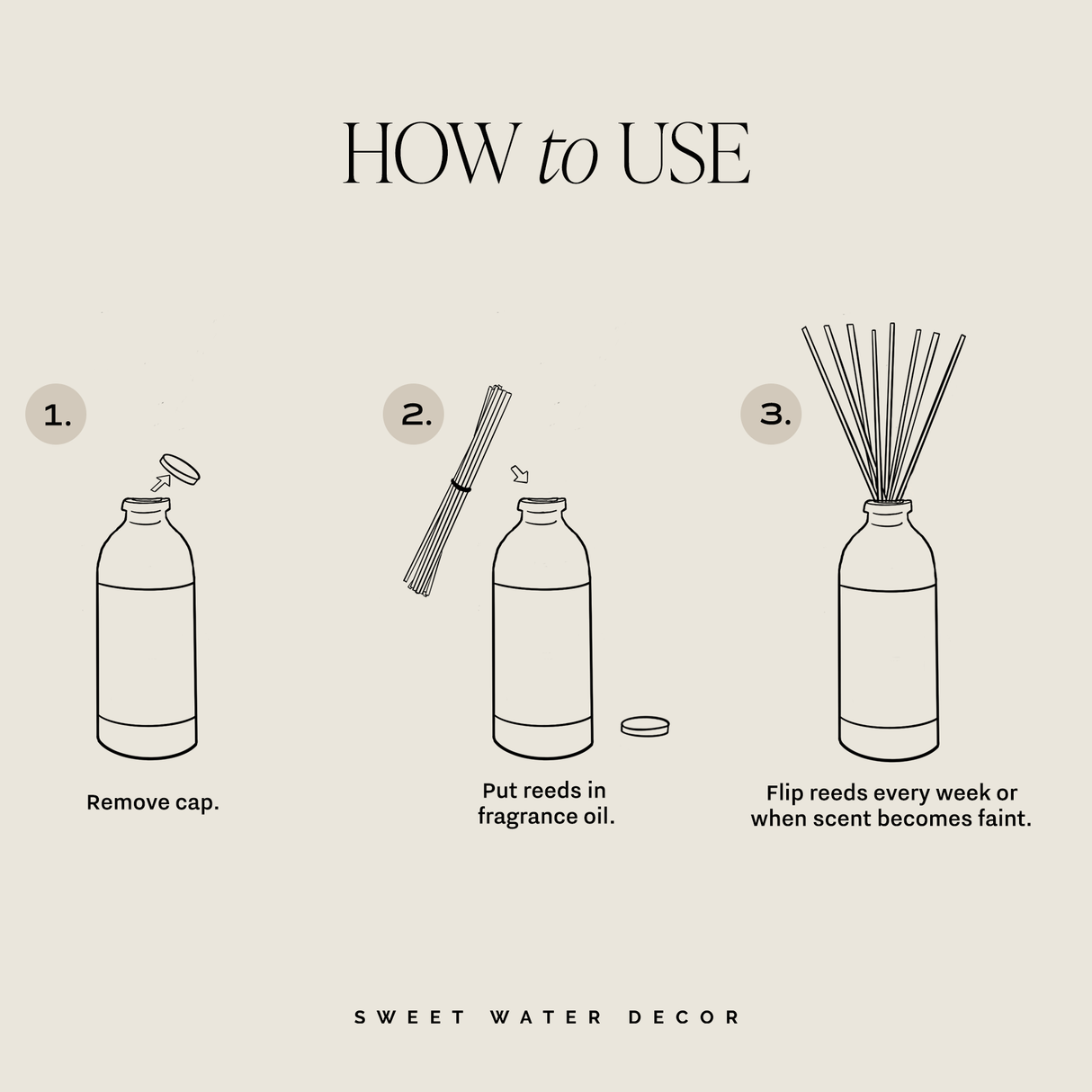 HOW to USE

1.

Remove cap.

2.

Put reeds in fragrance oil.

3.

Flip reeds every week or when scent becomes faint.

SWEET WATER DECOR